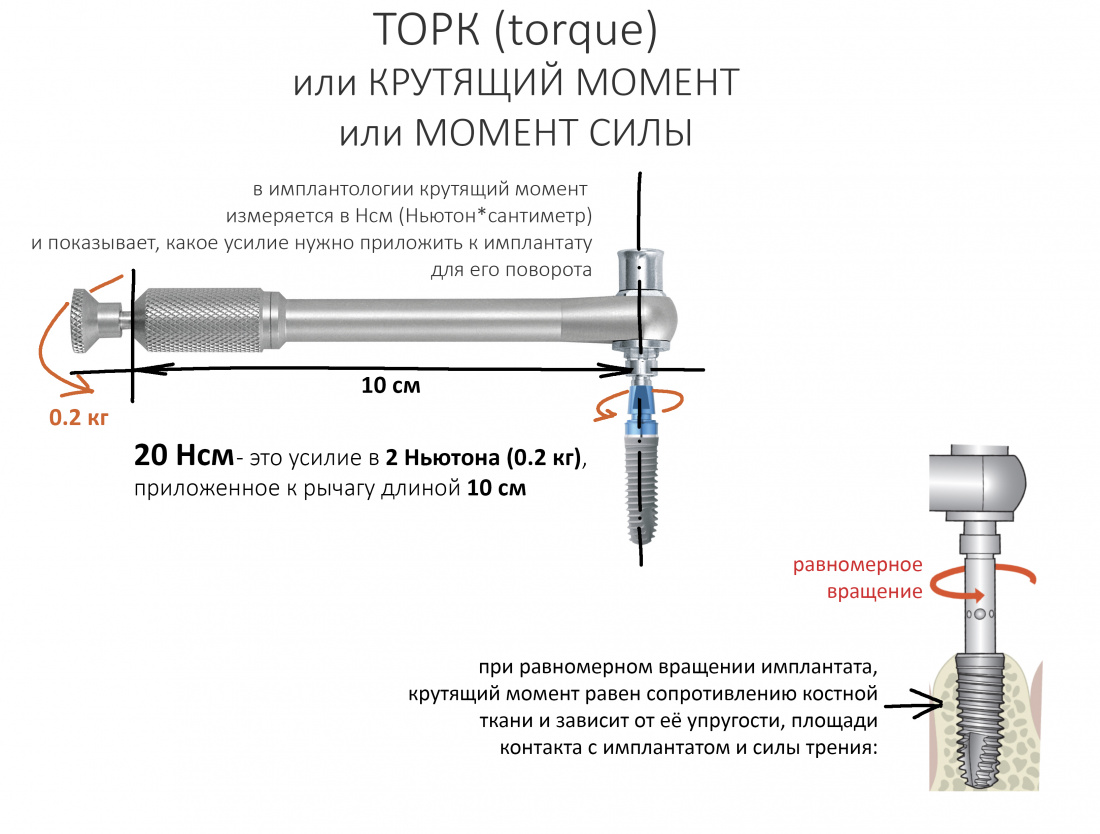 ТОРК (torque)
или КРУТЯЩИЙ МОМЕНТ
или МОМЕНТ СИЛЫ

в имплантологии крутящий момент измеряется в Нсм (Ньютон*сантиметр) и показывает, какое усилие нужно приложить к имплантату для его поворота

0.2 кг

10 см

20 Нсм- это усилие в 2 Ньютона (0.2 кг), приложенное к рычагу длиной 10 см

равномерное вращение

при равномерном вращении имплантата, крутящий момент равен сопротивлению костной ткани и зависит от её упругости, площади контакта с имплантатом и силы трения: